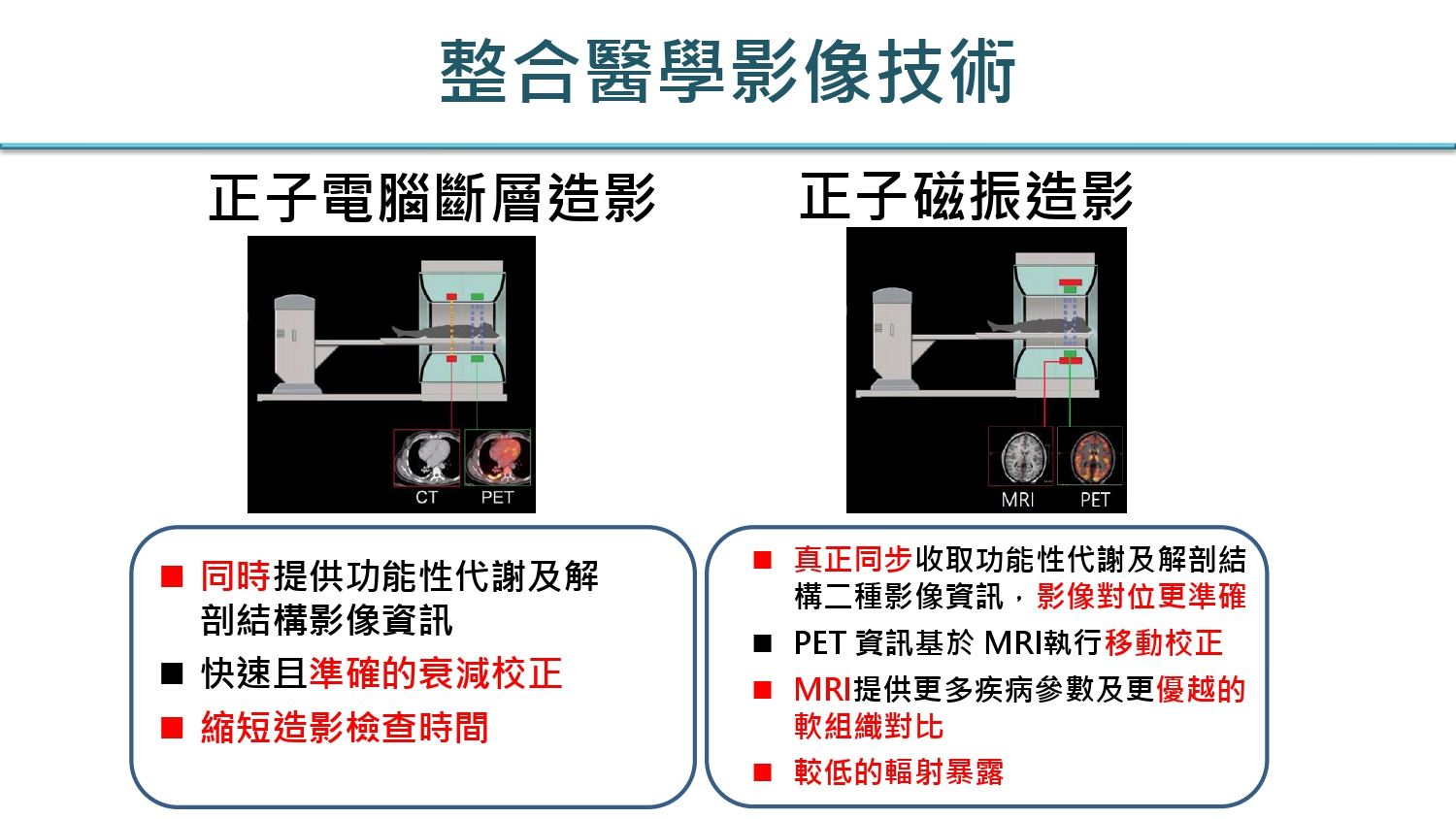 整合醫學影像技術

正子電腦斷層造影

CT PET

■ 同時提供功能性代謝及解剖結構影像資訊
■ 快速且準確的衰減校正
■ 縮短造影檢查時間

正子磁振造影

MRI PET

■ 真正同步收取功能性代謝及解剖結構二種影像資訊，影像對位更準確
■ PET 資訊基於 MRI執行移動校正
■ MRI提供更多疾病參數及更優越的軟組織對比
■ 較低的輻射暴露